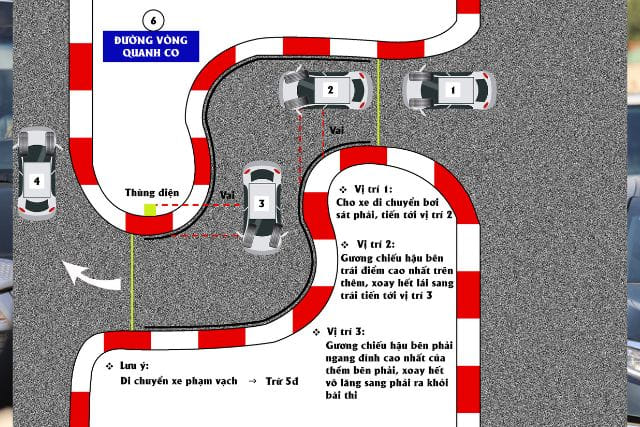 6

ĐƯỜNG VÒNG QUANH CO

2

1

Vai

4

Thùng điện

Vai

3

❖ Vị trí 1:
Cho xe di chuyển bơi sát phải, tiến tới vị trí 2

❖ Vị trí 2:
Gương chiếu hậu bên trái điểm cao nhất trên thềm, xoay hết lái sang trái tiến tới vị trí 3

❖ Vị trí 3:
Gương chiếu hậu bên phải ngang đỉnh cao nhất của thềm bên phải, xoay hết vô lăng sang phải ra khỏi bài thi

❖ Lưu ý:
Di chuyển xe phạm vạch → Trừ 5đ